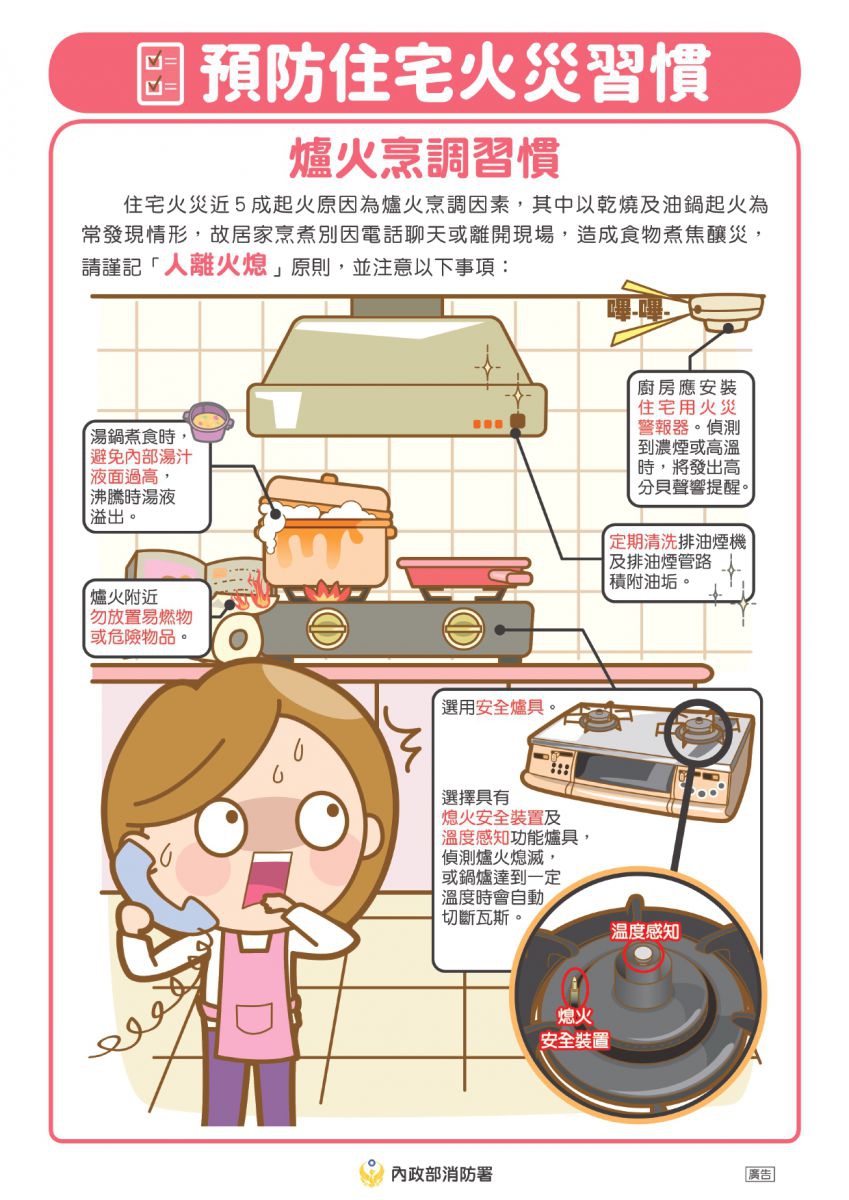 預防住宅火災習慣

爐火烹調習慣

住宅火災近 5 成起火原因為爐火烹調因素，其中以乾燒及油鍋起火為常發現情形，故居家烹煮別因電話聊天或離開現場，造成食物煮焦釀災，請謹記「人離火熄」原則，並注意以下事項：

嗶-嗶-

廚房應安裝住宅用火災警報器。偵測到濃煙或高溫時，將發出高分貝聲響提醒。

湯鍋煮食時，避免內部湯汁液面過高，沸騰時湯液溢出。

定期清洗排油煙機及排油煙管路積附油垢。

爐火附近勿放置易燃物或危險物品。

選用安全爐具。

選擇具有熄火安全裝置及溫度感知功能爐具，偵測爐火熄滅，或鍋爐達到一定溫度時會自動切斷瓦斯。

溫度感知

熄火安全裝置

內政部消防署

廣告